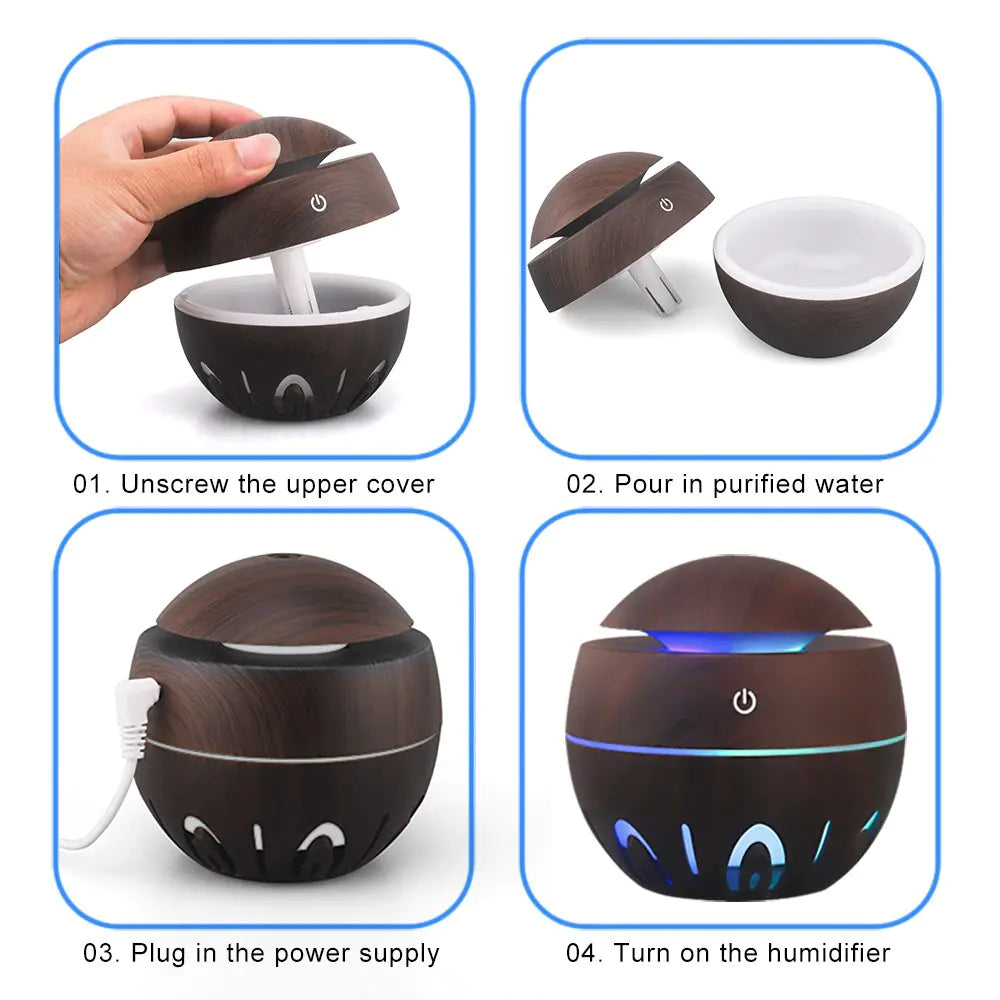 01. Unscrew the upper cover

02. Pour in purified water

03. Plug in the power supply

04. Turn on the humidifier