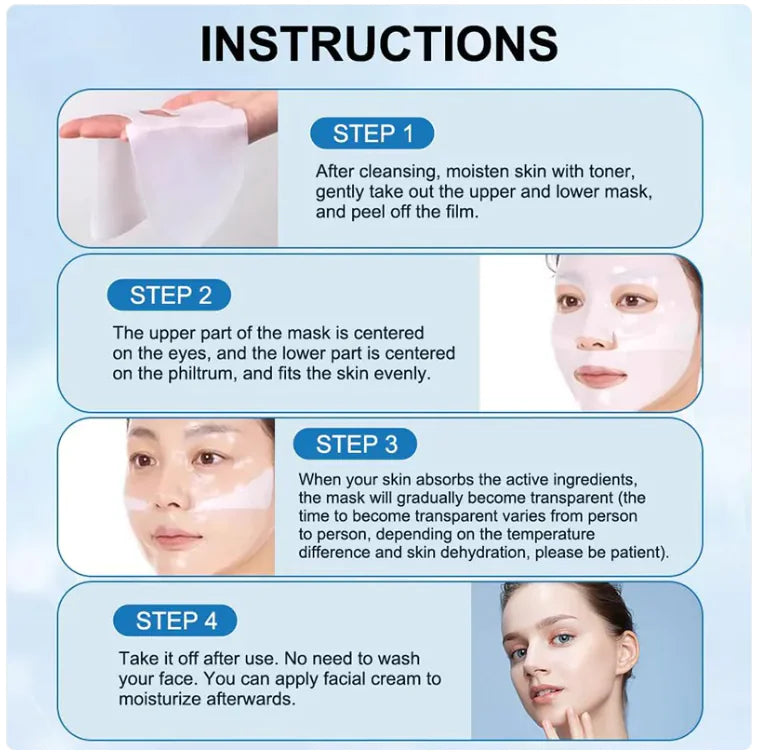 INSTRUCTIONS

STEP 1

After cleansing, moisten skin with toner, gently take out the upper and lower mask, and peel off the film.

STEP 2

The upper part of the mask is centered on the eyes, and the lower part is centered on the philtrum, and fits the skin evenly.

STEP 3

When your skin absorbs the active ingredients, the mask will gradually become transparent (the time to become transparent varies from person to person, depending on the temperature difference and skin dehydration, please be patient).

STEP 4

Take it off after use. No need to wash your face. You can apply facial cream to moisturize afterwards.