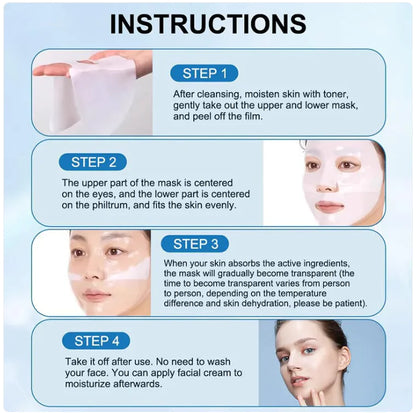 INSTRUCTIONS

STEP 1

After cleansing, moisten skin with toner, gently take out the upper and lower mask, and peel off the film.

STEP 2

The upper part of the mask is centered on the eyes, and the lower part is centered on the philtrum, and fits the skin evenly.

STEP 3

When your skin absorbs the active ingredients, the mask will gradually become transparent (the time to become transparent varies from person to person, depending on the temperature difference and skin dehydration, please be patient).

STEP 4

Take it off after use. No need to wash your face. You can apply facial cream to moisturize afterwards.