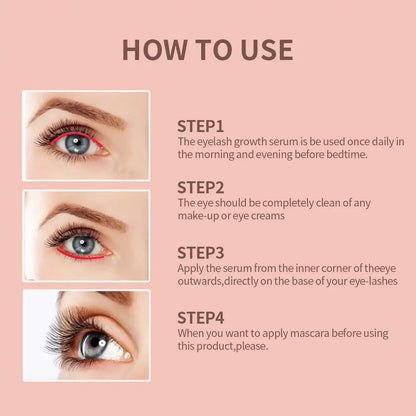 HOW TO USE

STEP1
The eyelash growth serum is be used once daily in the morning and evening before bedtime.

STEP2
The eye should be completely clean of any make-up or eye creams

STEP3
Apply the serum from the inner corner of theeye outwards,directly on the base of your eye-lashes

STEP4
When you want to apply mascara before using this product,please.