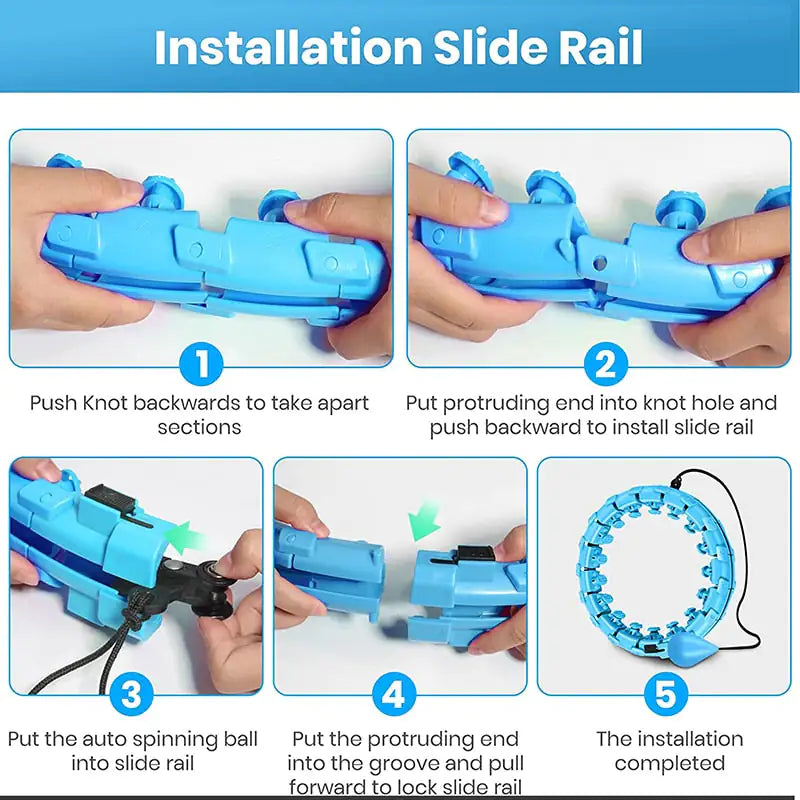 Installation Slide Rail

1

Push Knot backwards to take apart sections

2

Put protruding end into knot hole and push backward to install slide rail

3

Put the auto spinning ball into slide rail

4

Put the protruding end into the groove and pull forward to lock slide rail

5

The installation completed